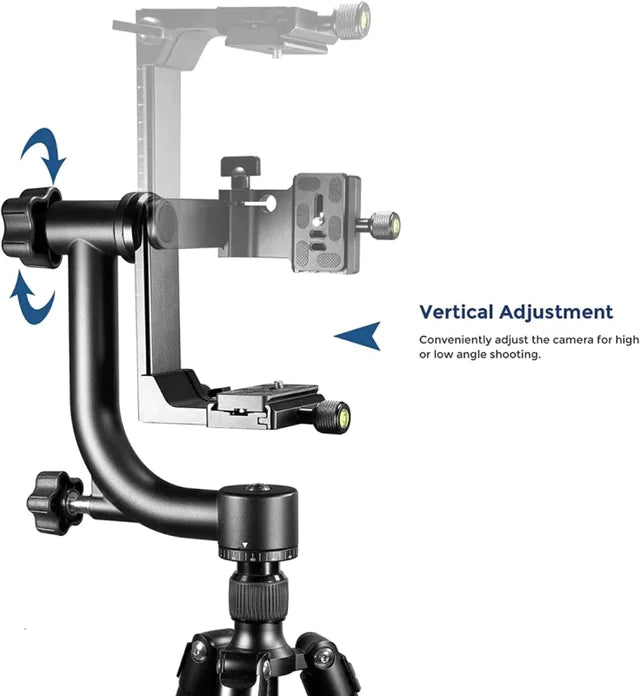 Vertical Adjustment

Conveniently adjust the camera for high or low angle shooting.