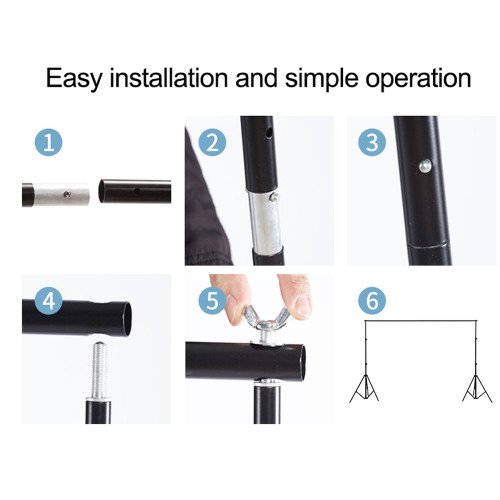 Easy installation and simple operation

1

2

3

4

5

6