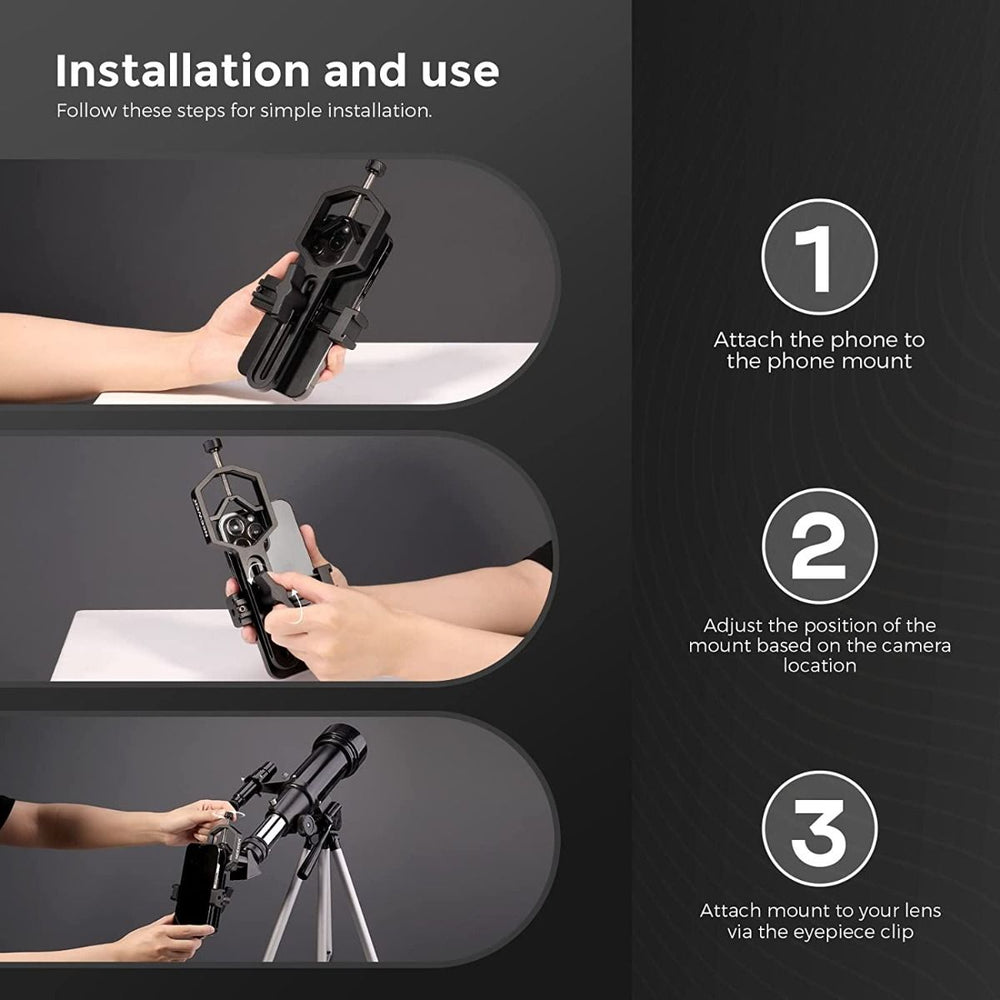 Installation and use
Follow these steps for simple installation.

1
Attach the phone to the phone mount

2
Adjust the position of the mount based on the camera location

3
Attach mount to your lens via the eyepiece clip