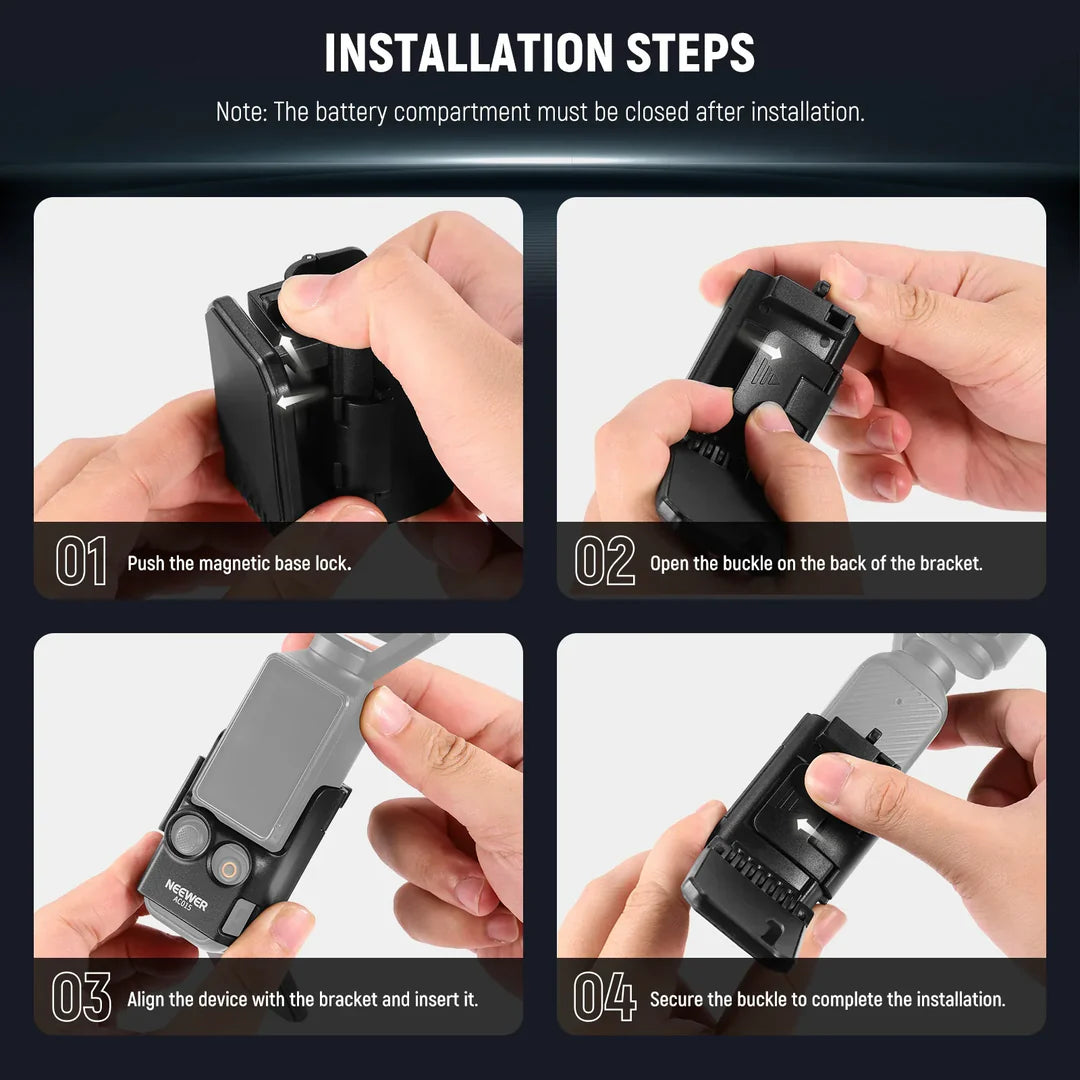 INSTALLATION STEPS

Note: The battery compartment must be closed after installation.

01 Push the magnetic base lock.

02 Open the buckle on the back of the bracket.

NEEWER
AC015

03 Align the device with the bracket and insert it.

04 Secure the buckle to complete the installation.